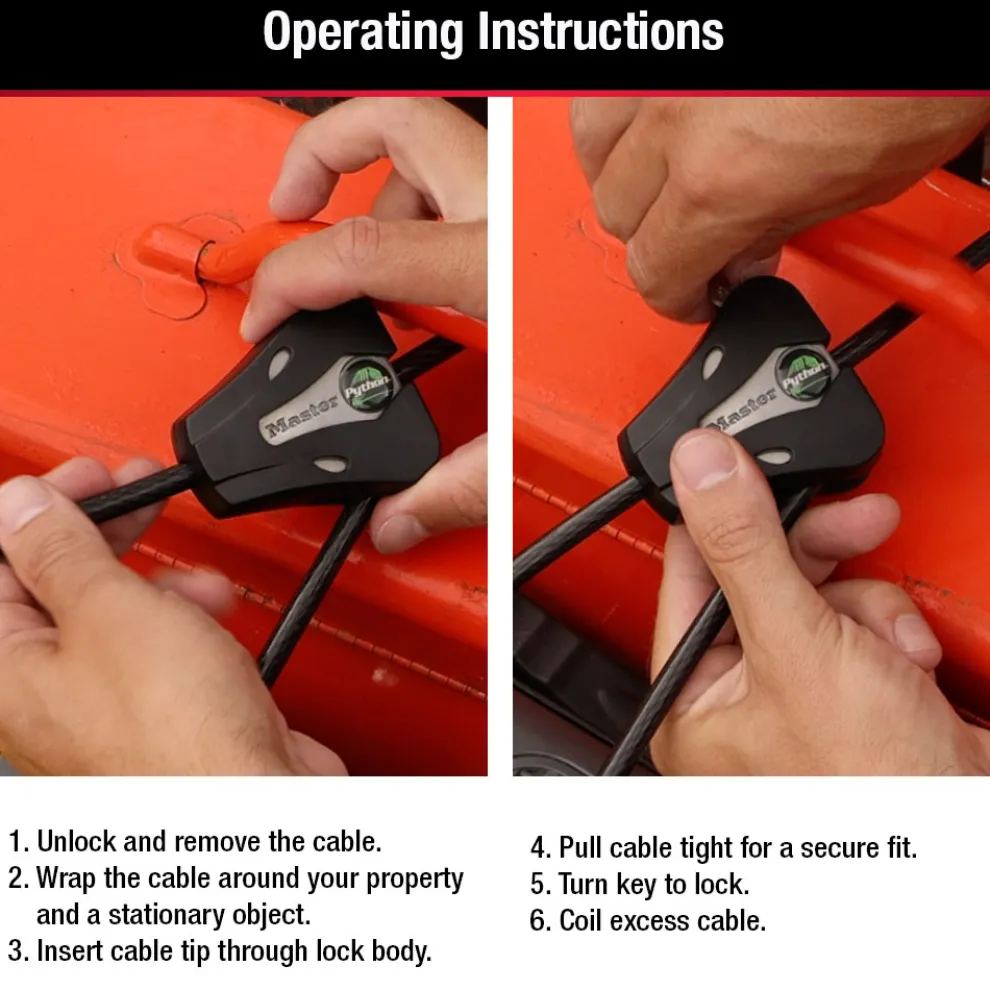 Operating Instructions

Master Python

Master Python

1. Unlock and remove the cable.
2. Wrap the cable around your property and a stationary object.
3. Insert cable tip through lock body.

4. Pull cable tight for a secure fit.
5. Turn key to lock.
6. Coil excess cable.